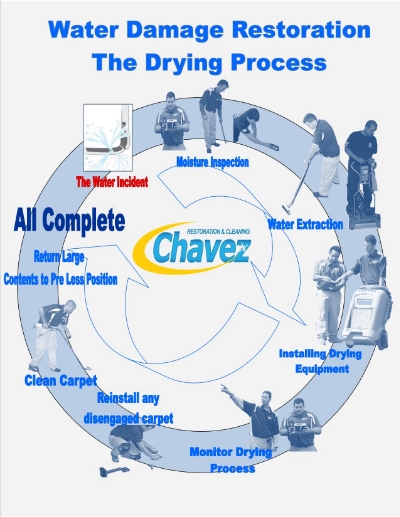 Water Damage Restoration
The Drying Process

The Water Incident

Moisture Inspection

Water Extraction

RESTORATION & CLEANING
Chavez

Installing Drying Equipment

Monitor Drying Process

Reinstall any disengaged carpet

Clean Carpet

Return Large Contents to Pre Loss Position

All Complete